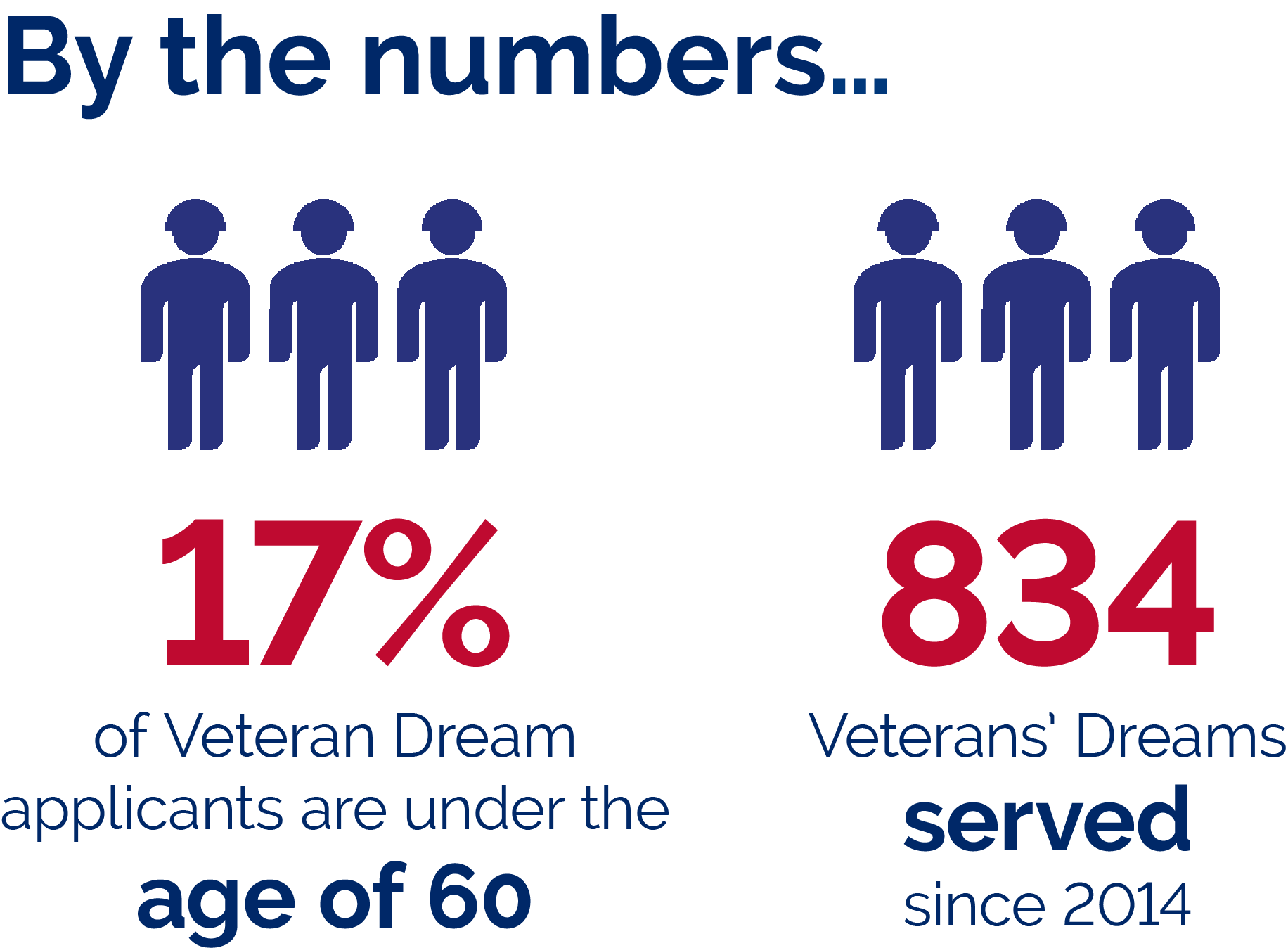 By the numbers...

17%

of Veteran Dream applicants are under the age of 60

834

Veterans' Dreams served since 2014